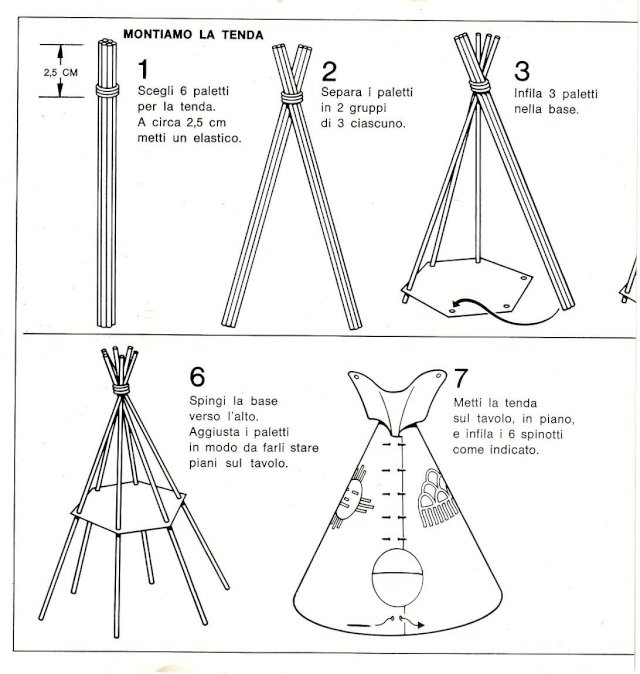 MONTIAMO LA TENDA

2,5 CM

1
Scegli 6 paletti per la tenda. A circa 2,5 cm metti un elastico.

2
Separa i paletti in 2 gruppi di 3 ciascuno.

3
Infila 3 paletti nella base.

6
Spingi la base verso l'alto. Aggiusta i paletti in modo da farli stare piani sul tavolo.

7
Metti la tenda sul tavolo, in piano, e infila i 6 spinotti come indicato.